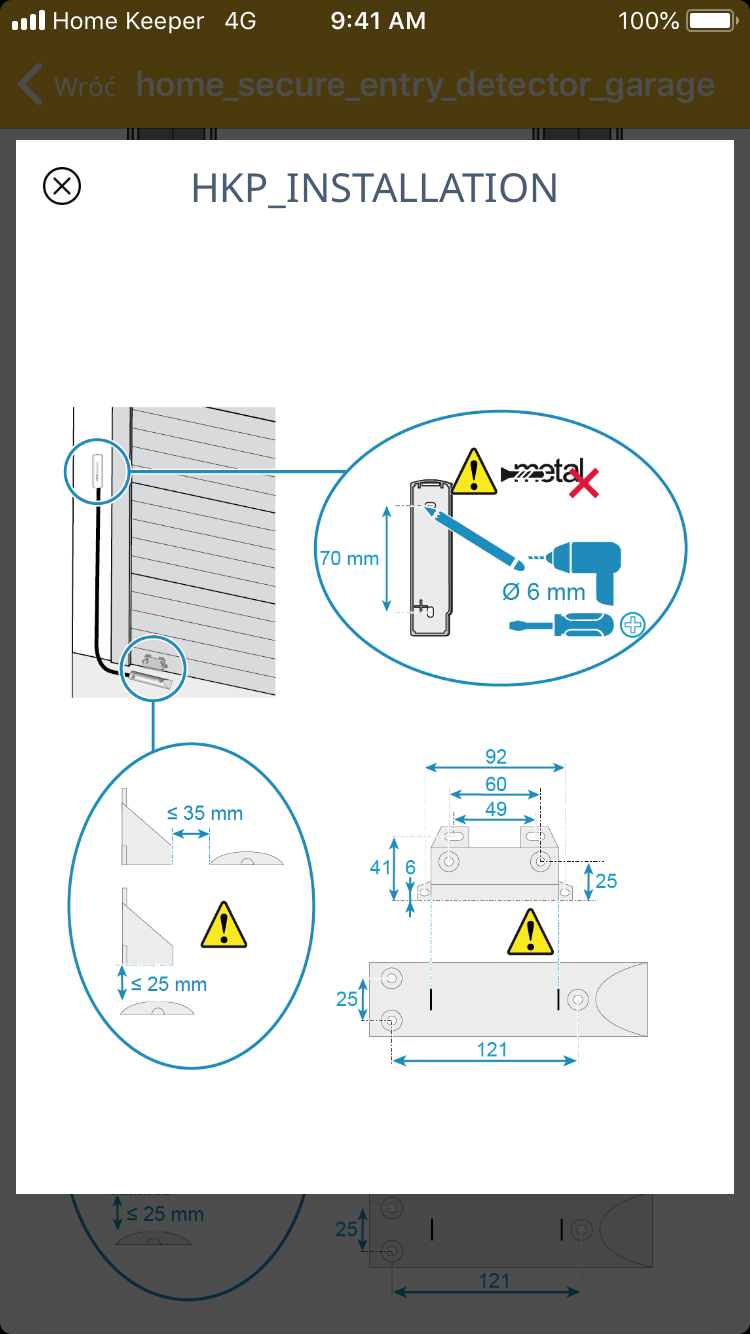 Home Keeper 4G 9:41 AM 100%

Wróć home_secure_entry_detector_garage

HKP_INSTALLATION

metal

70 mm

Ø 6 mm

≤ 35 mm

≤ 25 mm

92
60
49
41
6
25

25

121

≤ 25 mm

25

121